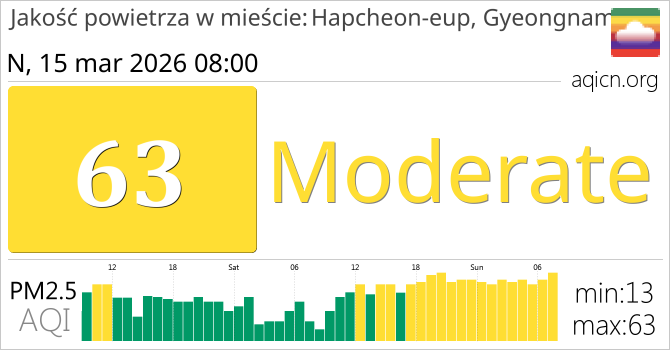 Jakość powietrza w mieście: Hapcheon-eup, Gyeongnam

N, 15 mar 2026 08:00

aqicn.org

63

Moderate

12 18 Sat 06 12 18 Sun 06

PM2.5
AQI

min:13
max:63