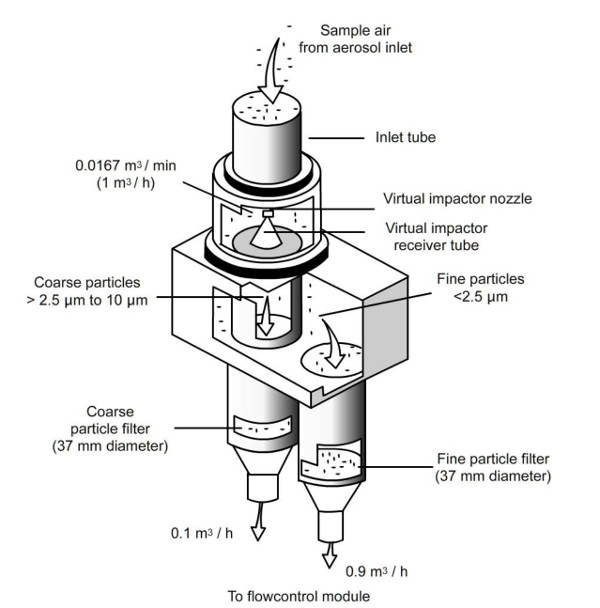 Sample air
from aerosol inlet

Inlet tube

0.0167 $m^3$ / min
(1 $m^3$ / h)

Virtual impactor nozzle

Virtual impactor
receiver tube

Coarse particles
> 2.5 µm to 10 µm

Fine particles
<2.5 µm

Coarse
particle filter
(37 mm diameter)

Fine particle filter
(37 mm diameter)

0.1 $m^3$ / h

0.9 $m^3$ / h

To flowcontrol module